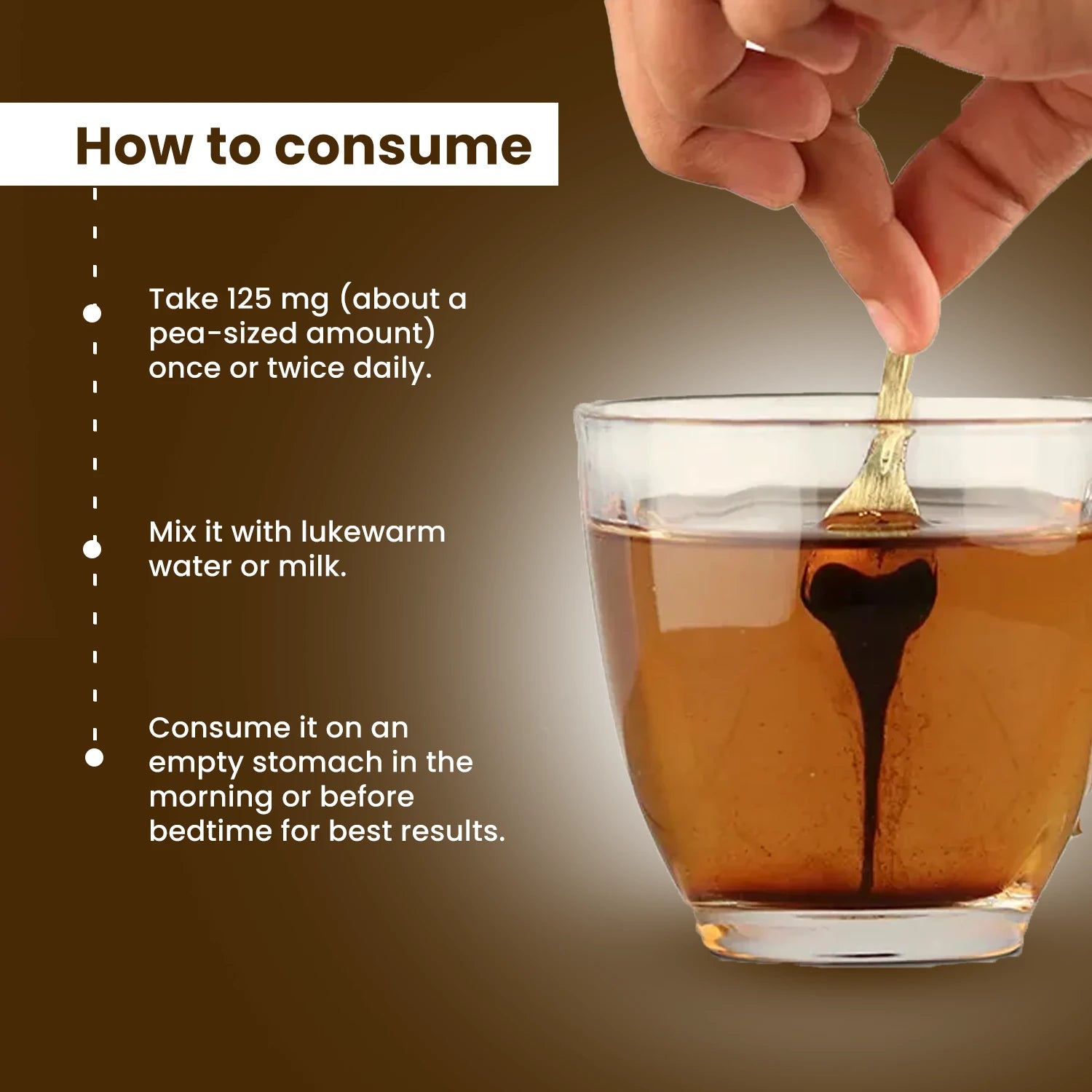 How to consume

Take 125 mg (about a pea-sized amount) once or twice daily.

Mix it with lukewarm water or milk.

Consume it on an empty stomach in the morning or before bedtime for best results.