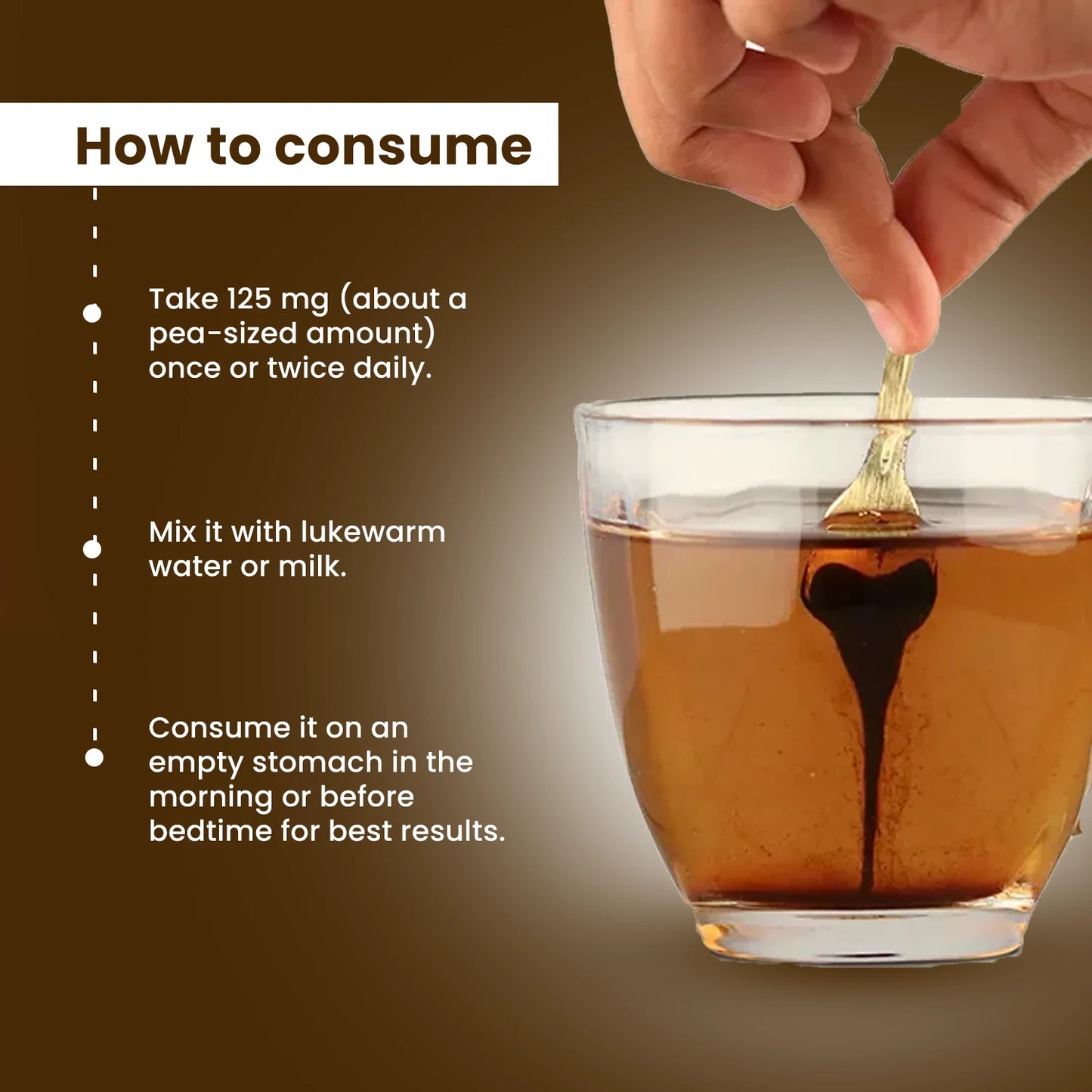 How to consume

Take 125 mg (about a pea-sized amount) once or twice daily.

Mix it with lukewarm water or milk.

Consume it on an empty stomach in the morning or before bedtime for best results.